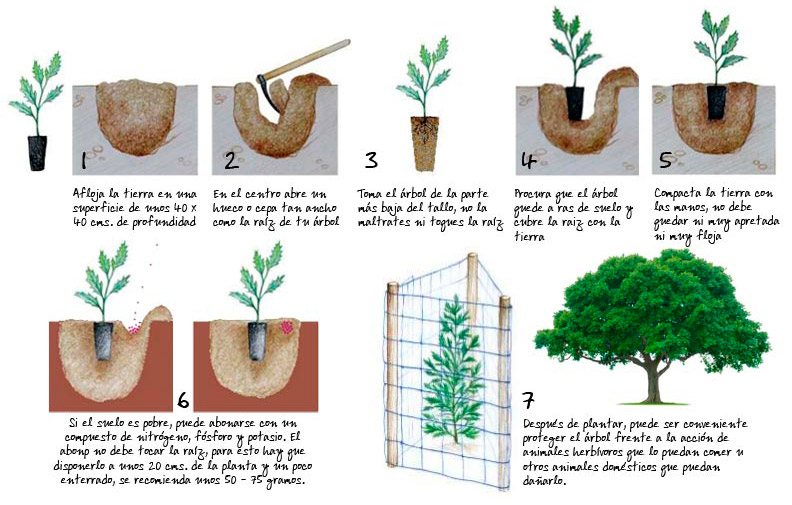 1

Afloja la tierra en una superficie de unos 40 x 40 cms. de profundidad

2

En el centro abre un hueco o cepa tan ancho como la raíz de tu árbol

3

Toma el árbol de la parte más baja del tallo, no la maltrates ni toques la raíz

4

Procura que el árbol quede a ras de suelo y cubre la raíz con la tierra

5

Compacta la tierra con las manos, no debe quedar ni muy apretada ni muy floja

6

Si el suelo es pobre, puede abonarse con un compuesto de nitrógeno, fósforo y potasio. El abono no debe tocar la raíz, para esto hay que disponerlo a unos 20 cms. de la planta y un poco enterrado, se recomienda unos 50 - 75 gramos.

7

Después de plantar, puede ser conveniente proteger el árbol frente a la acción de animales herbívoros que lo puedan comer u otros animales domésticos que puedan dañarlo.